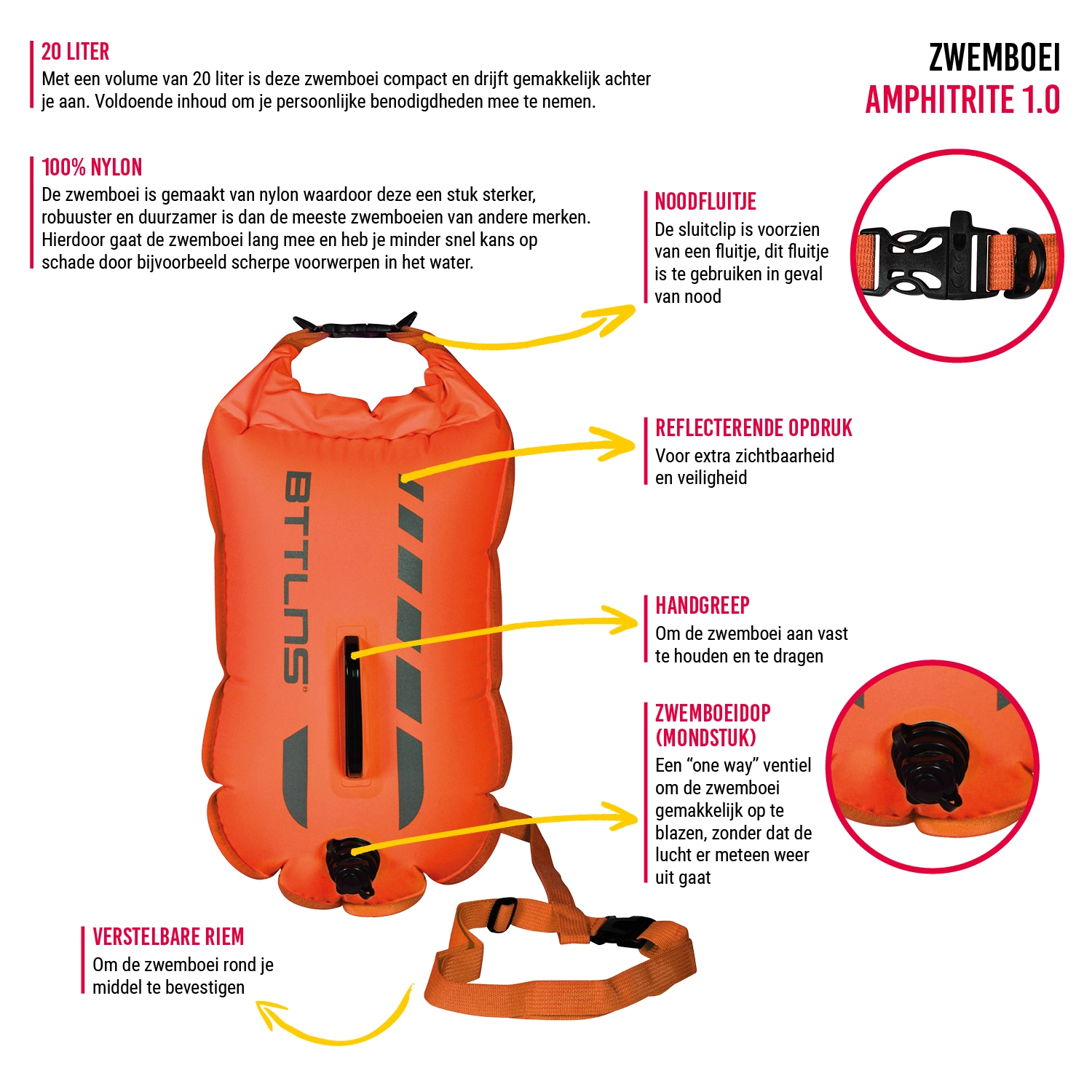 20 LITER
Met een volume van 20 liter is deze zwemboei compact en drijft gemakkelijk achter je aan. Voldoende inhoud om je persoonlijke benodigdheden mee te nemen.

ZWEMBOEI
AMPHITRITE 1.0

100% NYLON
De zwemboei is gemaakt van nylon waardoor deze een stuk sterker, robuuster en duurzamer is dan de meeste zwemboeien van andere merken. Hierdoor gaat de zwemboei lang mee en heb je minder snel kans op schade door bijvoorbeeld scherpe voorwerpen in het water.

NOODFLUITJE
De sluitclip is voorzien van een fluitje, dit fluitje is te gebruiken in geval van nood

REFLECTERENDE OPDRUK
Voor extra zichtbaarheid en veiligheid

BTTLNS

HANDGREEP
Om de zwemboei aan vast te houden en te dragen

ZWEMBOEIDOP (MONDSTUK)
Een “one way” ventiel om de zwemboei gemakkelijk op te blazen, zonder dat de lucht er meteen weer uit gaat

VERSTELBARE RIEM
Om de zwemboei rond je middel te bevestigen