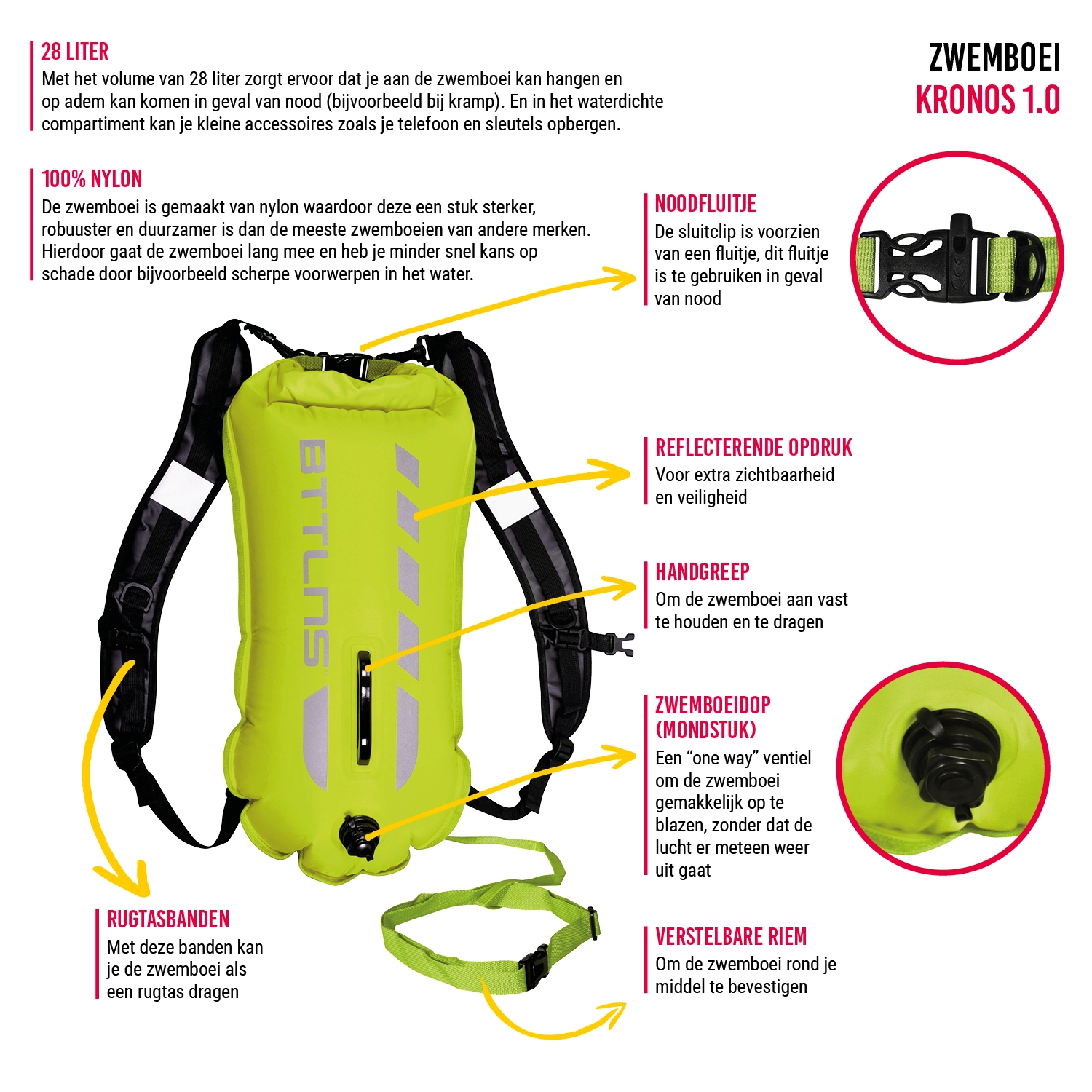 ZWEMBOEI
KRONOS 1.0

28 LITER
Met het volume van 28 liter zorgt ervoor dat je aan de zwemboei kan hangen en op adem kan komen in geval van nood (bijvoorbeeld bij kramp). En in het waterdichte compartiment kan je kleine accessoires zoals je telefoon en sleutels opbergen.

100% NYLON
De zwemboei is gemaakt van nylon waardoor deze een stuk sterker, robuuster en duurzamer is dan de meeste zwemboeien van andere merken. Hierdoor gaat de zwemboei lang mee en heb je minder snel kans op schade door bijvoorbeeld scherpe voorwerpen in het water.

NOODFLUITJE
De sluitclip is voorzien van een fluitje, dit fluitje is te gebruiken in geval van nood

BTTLNS

REFLECTERENDE OPDRUK
Voor extra zichtbaarheid en veiligheid

HANDGREEP
Om de zwemboei aan vast te houden en te dragen

ZWEMBOEIDOP (MONDSTUK)
Een “one way” ventiel om de zwemboei gemakkelijk op te blazen, zonder dat de lucht er meteen weer uit gaat

RUGTASBANDEN
Met deze banden kan je de zwemboei als een rugtas dragen

VERSTELBARE RIEM
Om de zwemboei rond je middel te bevestigen