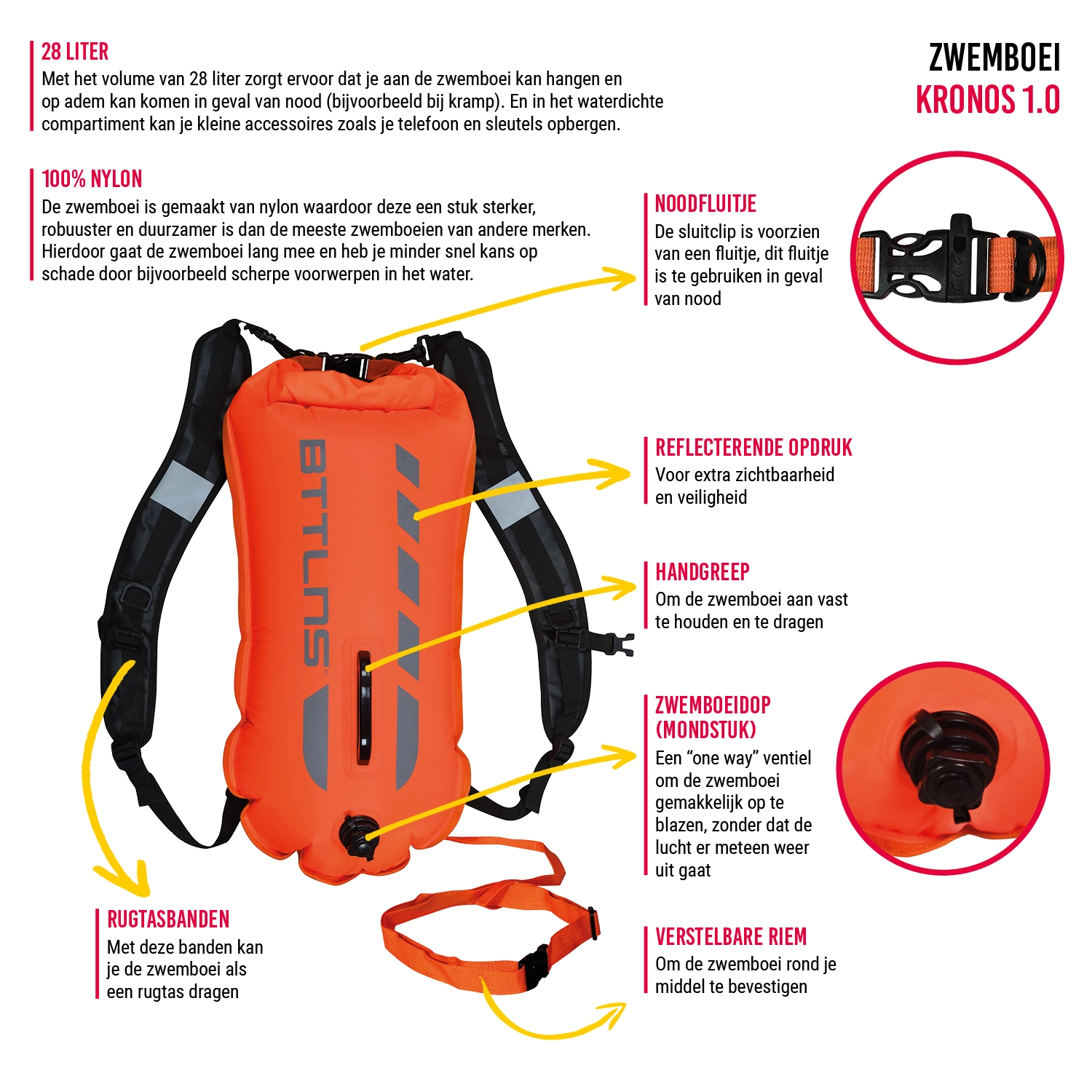 28 LITER
Met het volume van 28 liter zorgt ervoor dat je aan de zwemboei kan hangen en op adem kan komen in geval van nood (bijvoorbeeld bij kramp). En in het waterdichte compartiment kan je kleine accessoires zoals je telefoon en sleutels opbergen.

ZWEMBOEI
KRONOS 1.0

100% NYLON
De zwemboei is gemaakt van nylon waardoor deze een stuk sterker, robuuster en duurzamer is dan de meeste zwemboeien van andere merken. Hierdoor gaat de zwemboei lang mee en heb je minder snel kans op schade door bijvoorbeeld scherpe voorwerpen in het water.

NOODFLUITJE
De sluitclip is voorzien van een fluitje, dit fluitje is te gebruiken in geval van nood

BTTLNS

REFLECTERENDE OPDRUK
Voor extra zichtbaarheid en veiligheid

HANDGREEP
Om de zwemboei aan vast te houden en te dragen

ZWEMBOEIDOP (MONDSTUK)
Een “one way” ventiel om de zwemboei gemakkelijk op te blazen, zonder dat de lucht er meteen weer uit gaat

RUGTASBANDEN
Met deze banden kan je de zwemboei als een rugtas dragen

VERSTELBARE RIEM
Om de zwemboei rond je middel te bevestigen